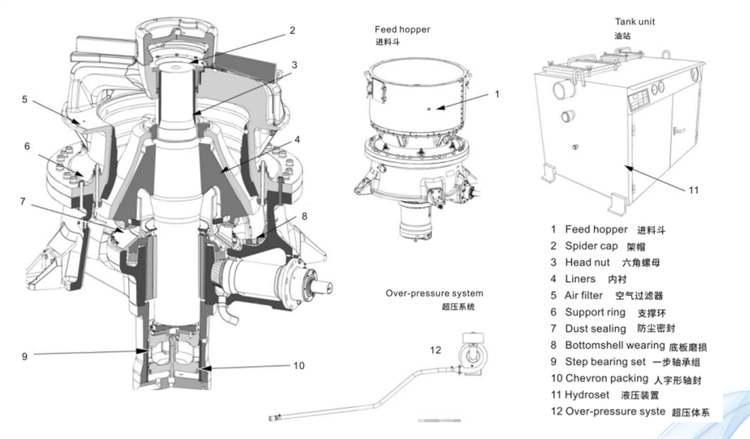 2
3
5
4
6
7
8
9
10

Feed hopper
进料斗

1

Tank unit
油站

11

Over-pressure system
超压系统

12

1 Feed hopper 进料斗
2 Spider cap 架帽
3 Head nut 六角螺母
4 Liners 内衬
5 Air filter 空气过滤器
6 Support ring 支撑环
7 Dust sealing 防尘密封
8 Bottomshell wearing 底板磨损
9 Step bearing set 一步轴承组
10 Chevron packing 人字形轴封
11 Hydroset 液压装置
12 Over-pressure syste 超压体系