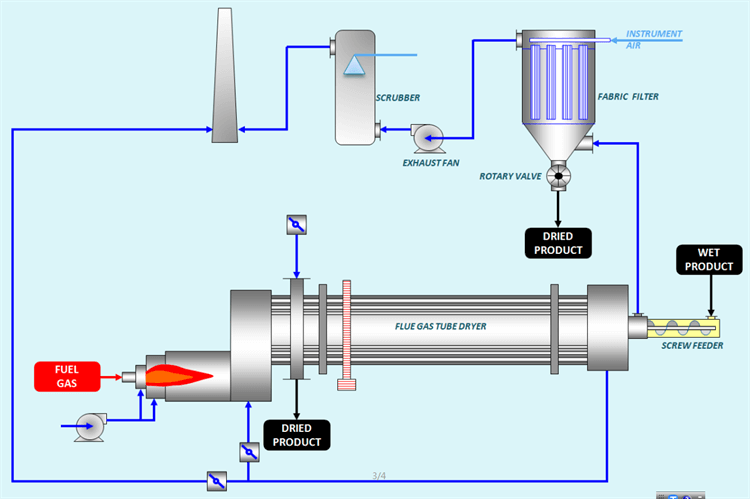 INSTRUMENT AIR

SCRUBBER

FABRIC FILTER

EXHAUST FAN

ROTARY VALVE

DRIED PRODUCT

WET PRODUCT

FLUE GAS TUBE DRYER

SCREW FEEDER

FUEL GAS

DRIED PRODUCT

3/4