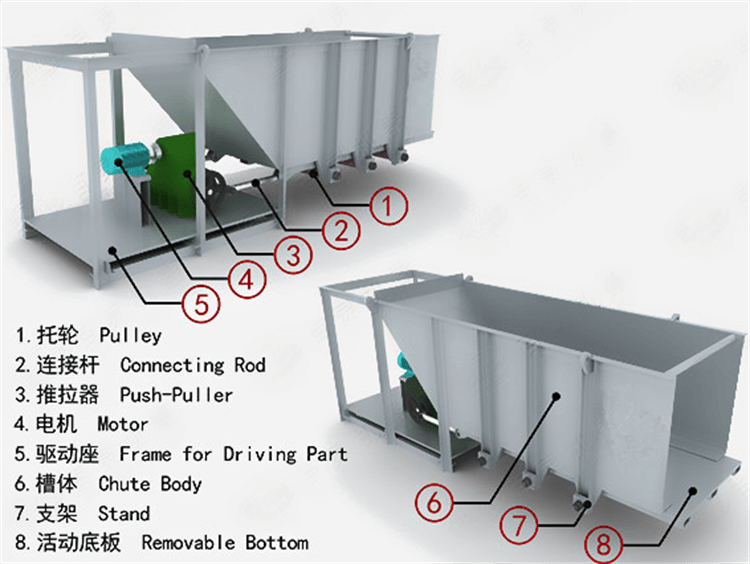 1
2
3
4
5

1.托轮 Pulley
2.连接杆 Connecting Rod
3.推拉器 Push-Puller
4.电机 Motor
5.驱动座 Frame for Driving Part
6.槽体 Chute Body
7.支架 Stand
8.活动底板 Removable Bottom

6
7
8