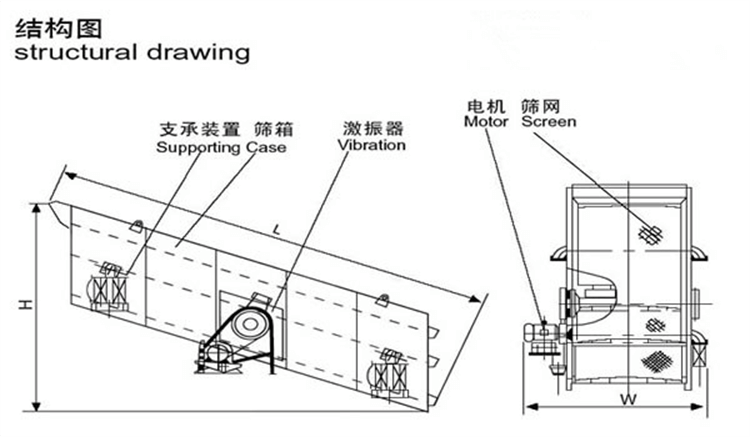 结构图
structural drawing

支承装置 筛箱
Supporting Case

激振器
Vibration

电机 筛网
Motor Screen

L

H

W